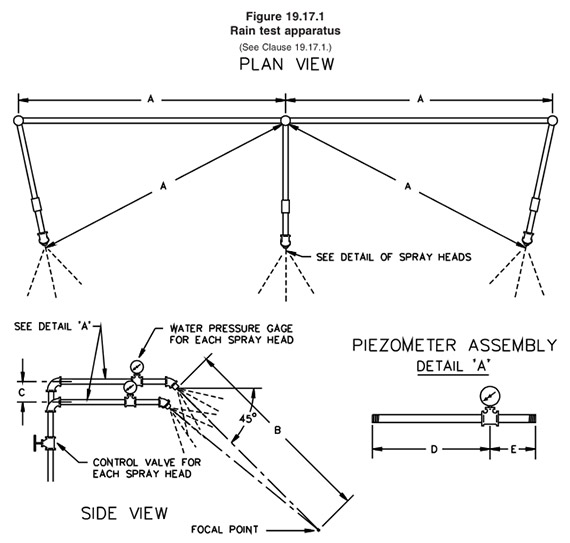 Figure 19.17.1
Rain test apparatus
(See Clause 19.17.1.)

PLAN VIEW

A

A

A

A

SEE DETAIL OF SPRAY HEADS

SEE DETAIL 'A'

WATER PRESSURE GAGE FOR EACH SPRAY HEAD

C

45°

B

CONTROL VALVE FOR EACH SPRAY HEAD

SIDE VIEW

FOCAL POINT

PIEZOMETER ASSEMBLY
DETAIL 'A'

D

E